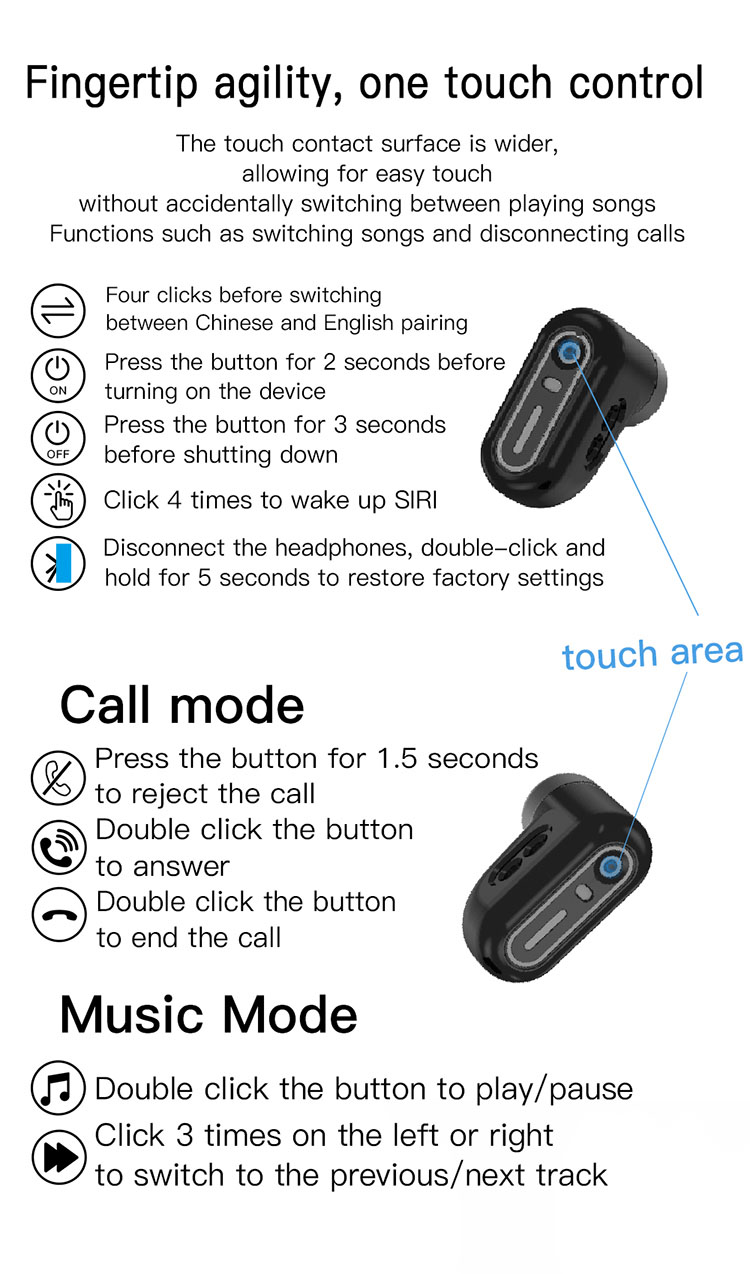 Fingertip agility, one touch control

The touch contact surface is wider, allowing for easy touch without accidentally switching between playing songs Functions such as switching songs and disconnecting calls

Four clicks before switching between Chinese and English pairing

ON Press the button for 2 seconds before turning on the device

OFF Press the button for 3 seconds before shutting down

Click 4 times to wake up SIRI

Disconnect the headphones, double-click and hold for 5 seconds to restore factory settings

touch area

Call mode

Press the button for 1.5 seconds to reject the call

Double click the button to answer

Double click the button to end the call

Music Mode

Double click the button to play/pause

Click 3 times on the left or right to switch to the previous/next track